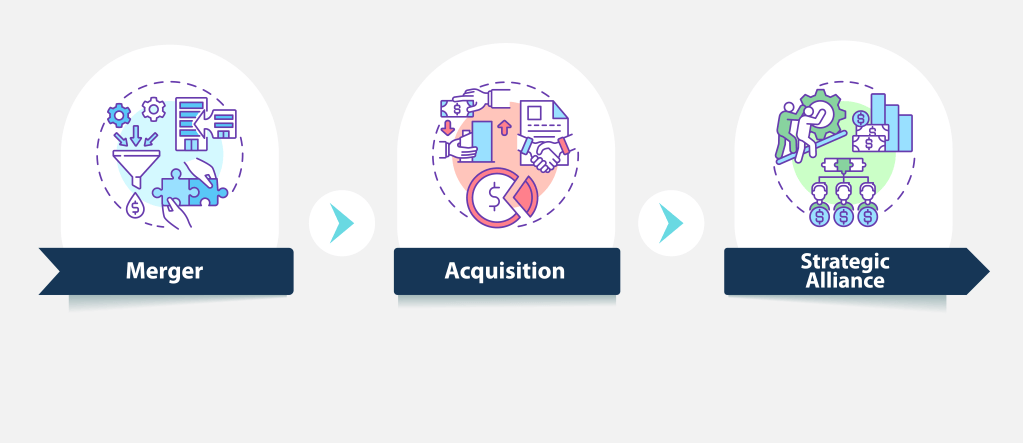 Merger

Acquisition

Strategic Alliance